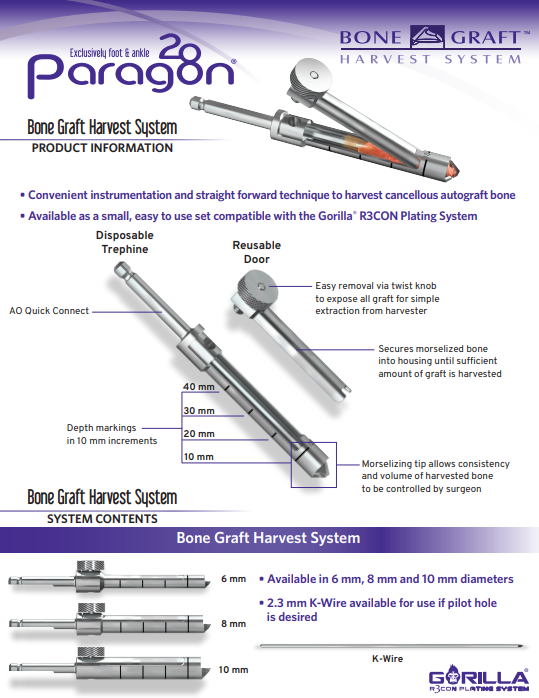 Exclusively foot & ankle
Paragon 28®

BONE GRAFT™
HARVEST SYSTEM

Bone Graft Harvest System
PRODUCT INFORMATION

• Convenient instrumentation and straight forward technique to harvest cancellous autograft bone
• Available as a small, easy to use set compatible with the Gorilla® R3CON Plating System

Disposable Trephine

Reusable Door

AO Quick Connect

Easy removal via twist knob to expose all graft for simple extraction from harvester

Secures morselized bone into housing until sufficient amount of graft is harvested

40 mm
30 mm
20 mm
10 mm

Depth markings in 10 mm increments

Morselizing tip allows consistency and volume of harvested bone to be controlled by surgeon

Bone Graft Harvest System
SYSTEM CONTENTS

Bone Graft Harvest System

6 mm
8 mm
10 mm

• Available in 6 mm, 8 mm and 10 mm diameters
• 2.3 mm K-Wire available for use if pilot hole is desired

K-Wire

GORILLA®
R3CON PLATING SYSTEM