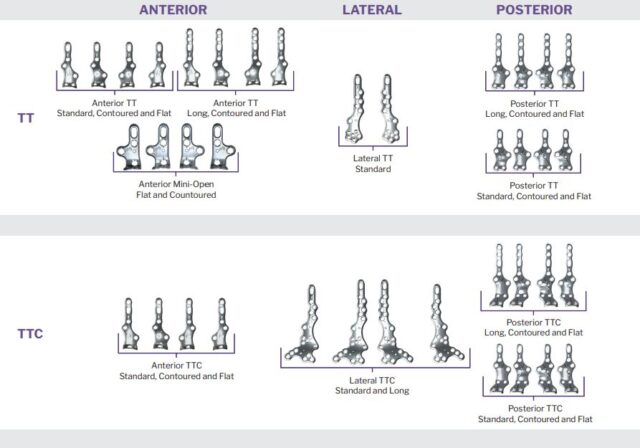 ANTERIOR

LATERAL

POSTERIOR

TT

Anterior TT
Standard, Contoured and Flat

Anterior TT
Long, Contoured and Flat

Anterior Mini-Open
Flat and Countoured

Lateral TT
Standard

Posterior TT
Long, Contoured and Flat

Posterior TT
Standard, Contoured and Flat

TTC

Anterior TTC
Standard, Contoured and Flat

Lateral TTC
Standard and Long

Posterior TTC
Long, Contoured and Flat

Posterior TTC
Standard, Contoured and Flat